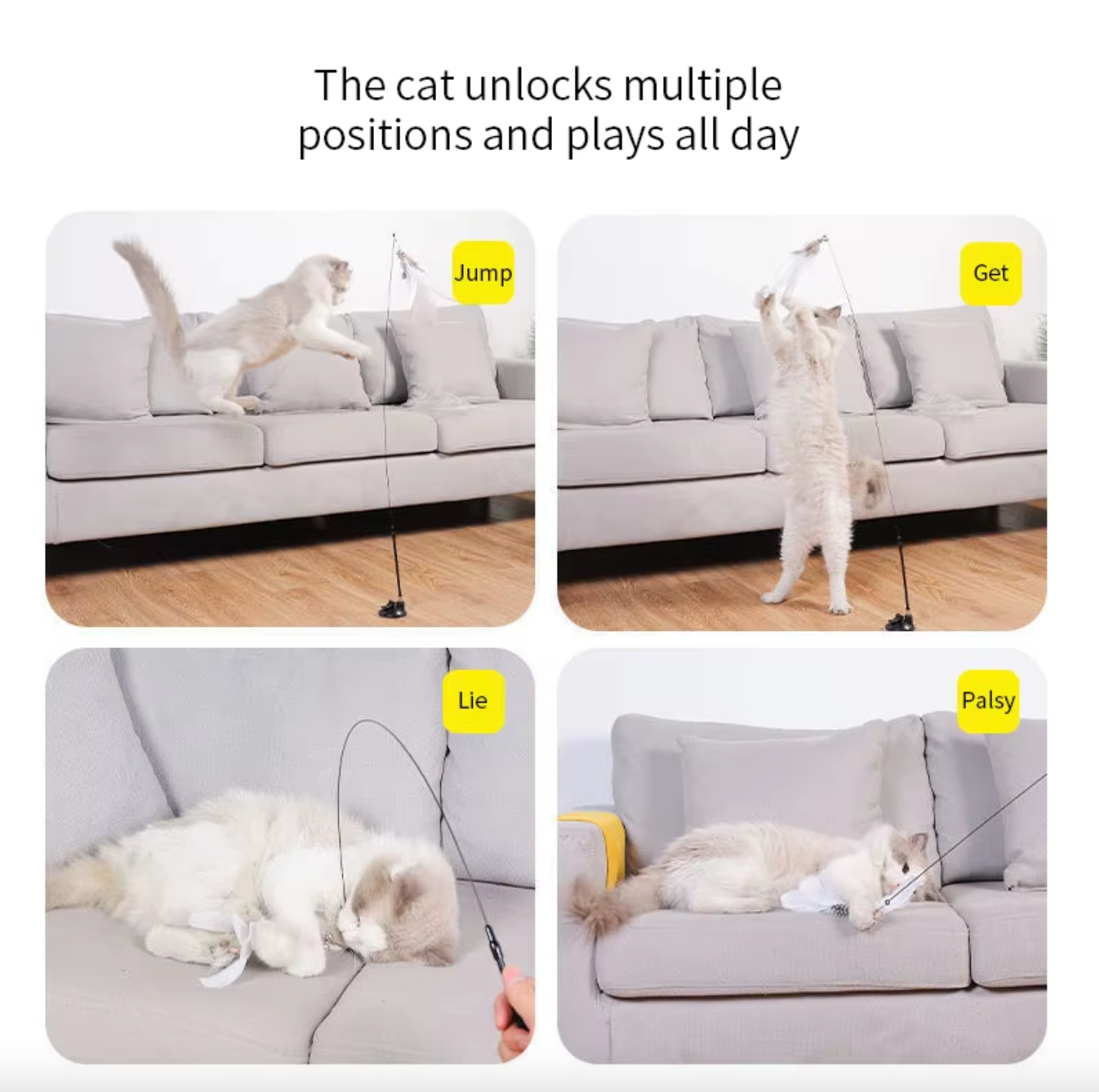 The cat unlocks multiple positions and plays all day

Jump

Get

Lie

Palsy