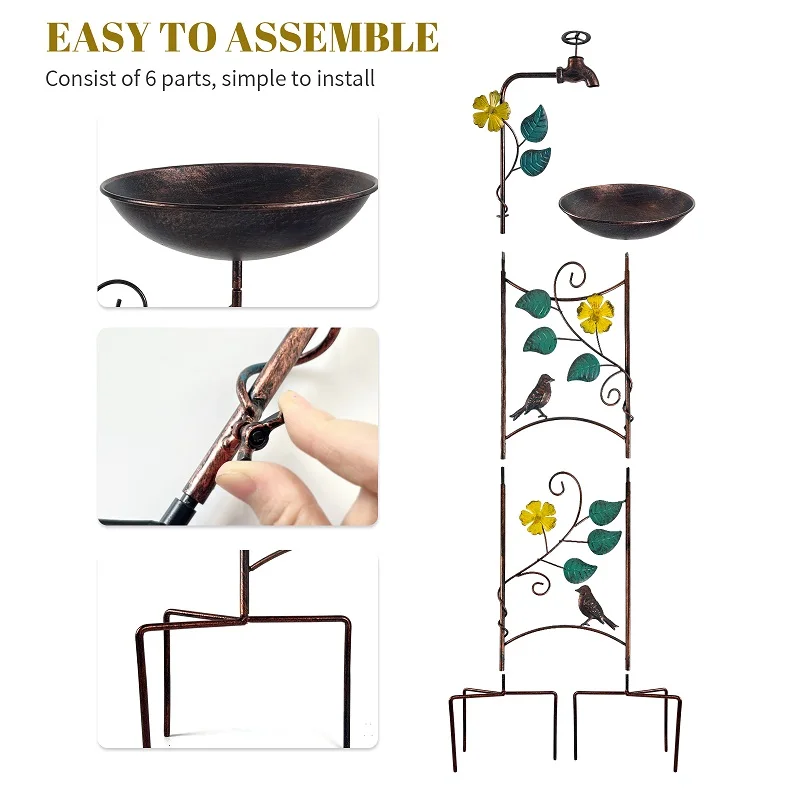 EASY TO ASSEMBLE
Consist of 6 parts, simple to install